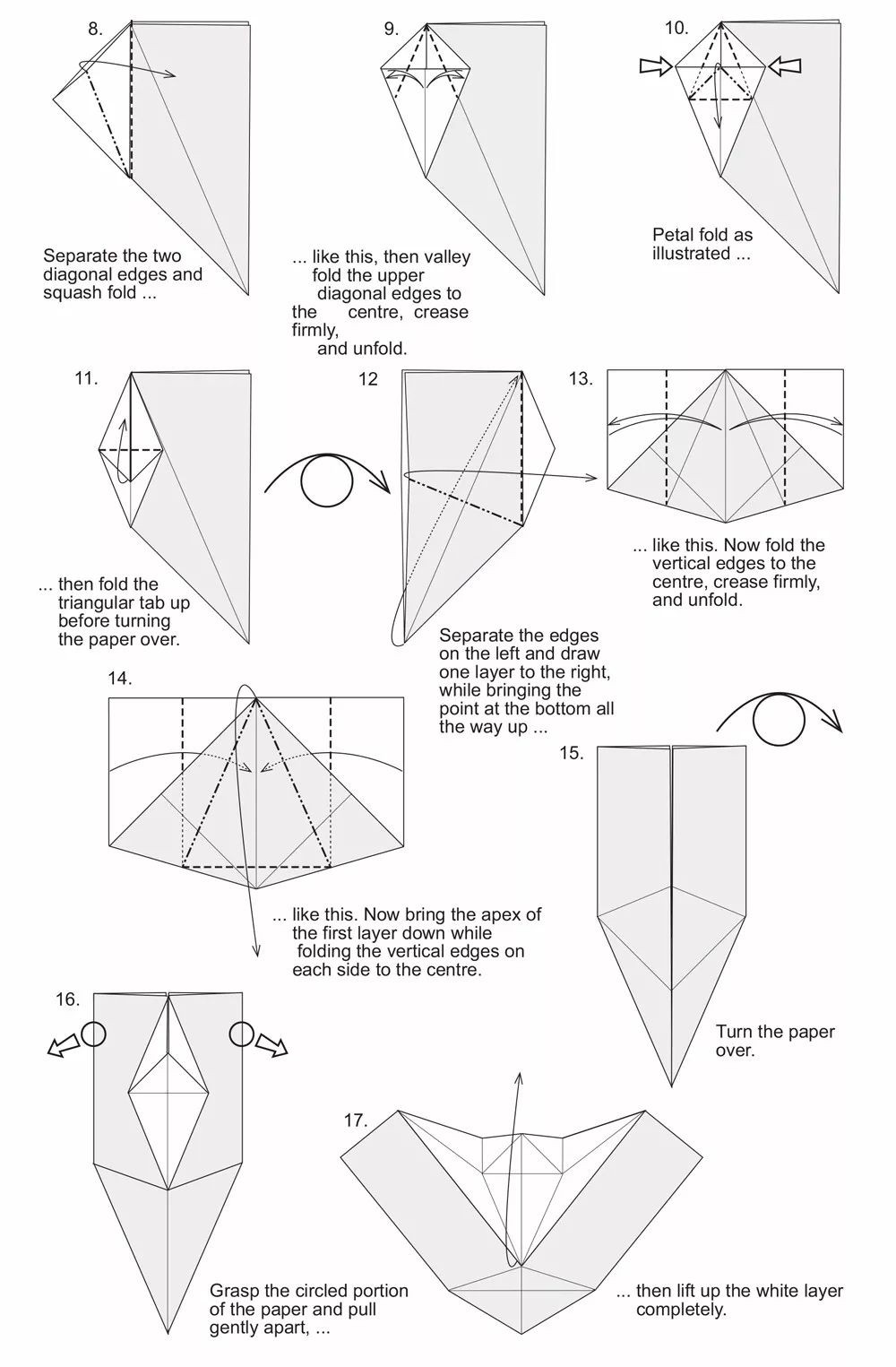 8.

Separate the two diagonal edges and squash fold ...

9.

... like this, then valley fold the upper diagonal edges to the centre, crease firmly, and unfold.

10.

Petal fold as illustrated ...

11.

... then fold the triangular tab up before turning the paper over.

12

Separate the edges on the left and draw one layer to the right, while bringing the point at the bottom all the way up ...

13.

... like this. Now fold the vertical edges to the centre, crease firmly, and unfold.

14.

... like this. Now bring the apex of the first layer down while folding the vertical edges on each side to the centre.

15.

Turn the paper over.

16.

Grasp the circled portion of the paper and pull gently apart, ...

17.

... then lift up the white layer completely.