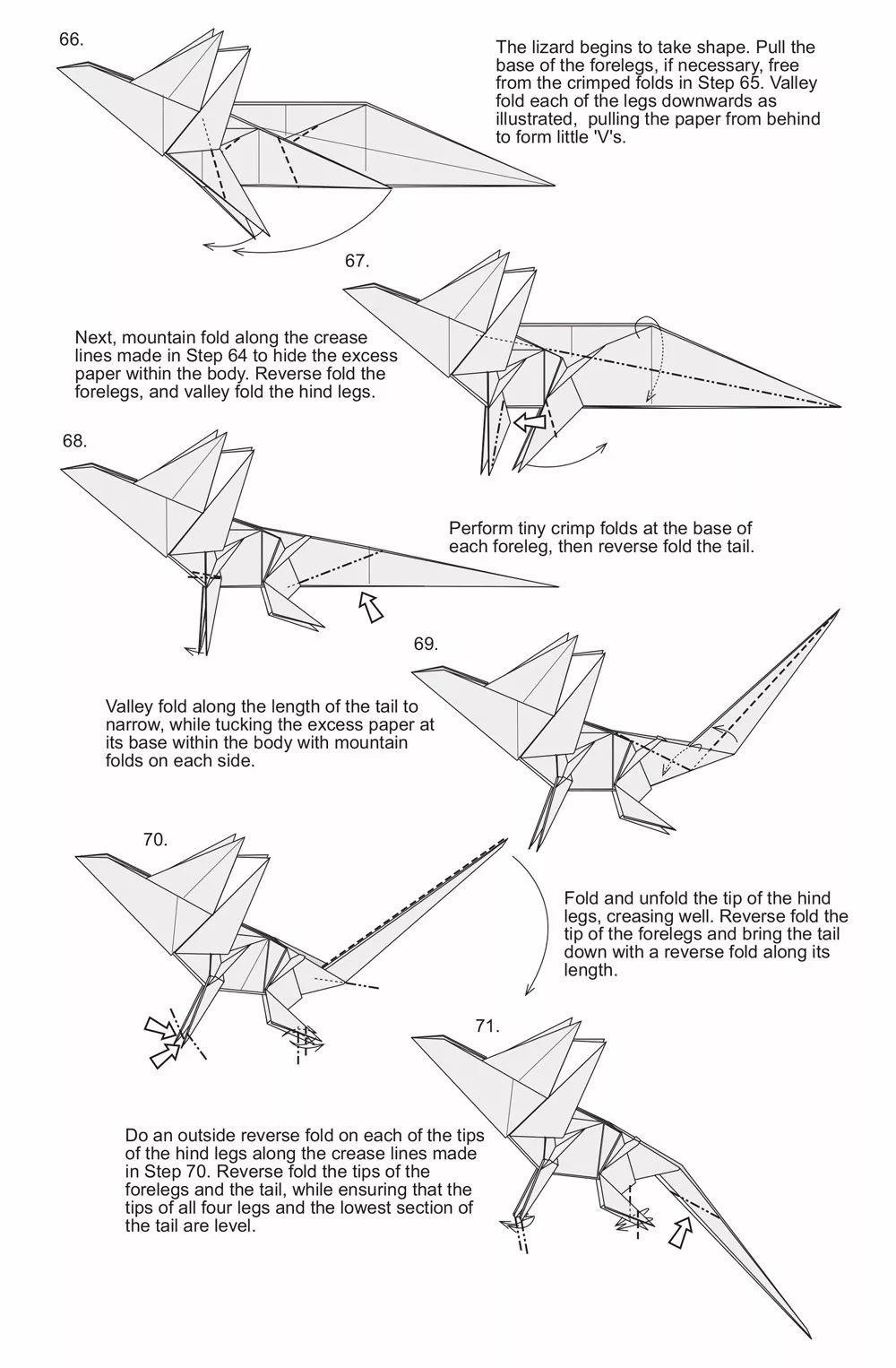 66.

The lizard begins to take shape. Pull the base of the forelegs, if necessary, free from the crimped folds in Step 65. Valley fold each of the legs downwards as illustrated, pulling the paper from behind to form little 'V's.

67.

Next, mountain fold along the crease lines made in Step 64 to hide the excess paper within the body. Reverse fold the forelegs, and valley fold the hind legs.

68.

Perform tiny crimp folds at the base of each foreleg, then reverse fold the tail.

69.

Valley fold along the length of the tail to narrow, while tucking the excess paper at its base within the body with mountain folds on each side.

70.

Fold and unfold the tip of the hind legs, creasing well. Reverse fold the tip of the forelegs and bring the tail down with a reverse fold along its length.

71.

Do an outside reverse fold on each of the tips of the hind legs along the crease lines made in Step 70. Reverse fold the tips of the forelegs and the tail, while ensuring that the tips of all four legs and the lowest section of the tail are level.